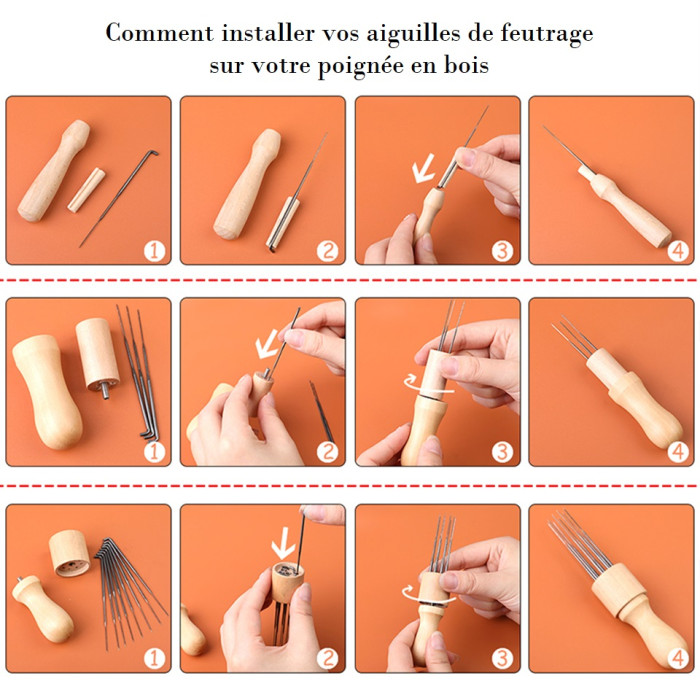 Comment installer vos aiguilles de feutrage sur votre poignée en bois

1

2

3

4

1

2

3

4

1

2

3

4