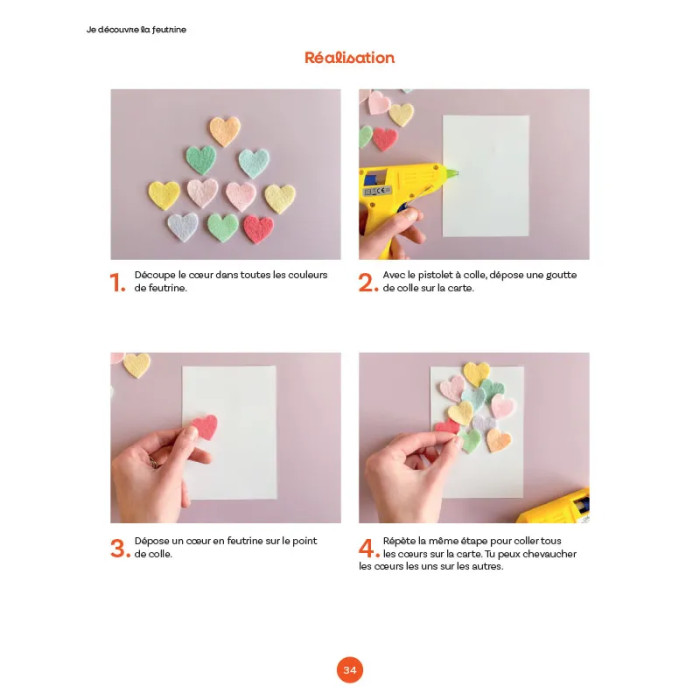 Je découvre la feutrine

Réalisation

1. Découpe le cœur dans toutes les couleurs de feutrine.

2. Avec le pistolet à colle, dépose une goutte de colle sur la carte.

3. Dépose un cœur en feutrine sur le point de colle.

4. Répète la même étape pour coller tous les cœurs sur la carte. Tu peux chevaucher les cœurs les uns sur les autres.

34